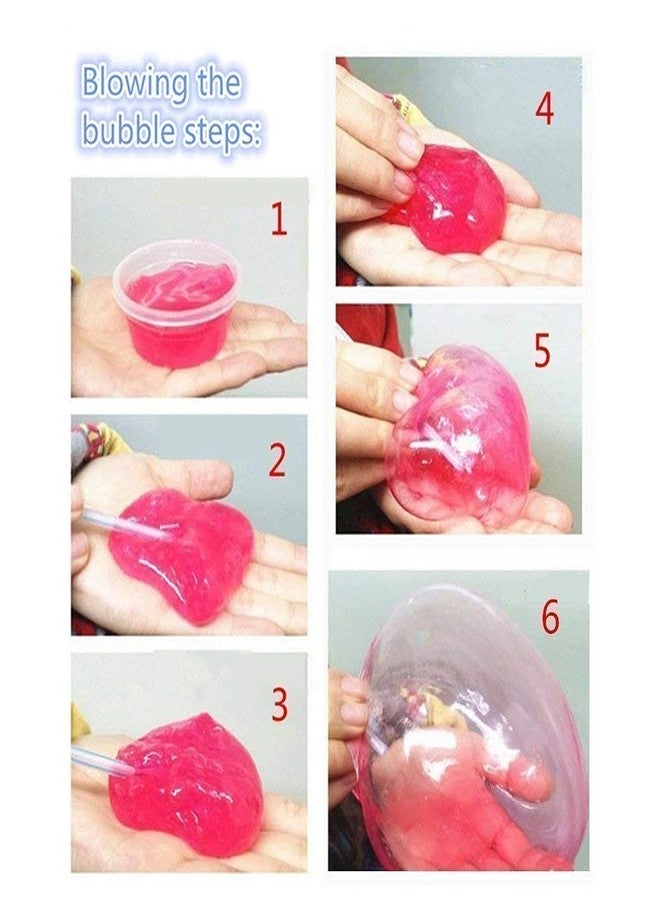 Blowing the bubble steps:

1

2

3

4

5

6